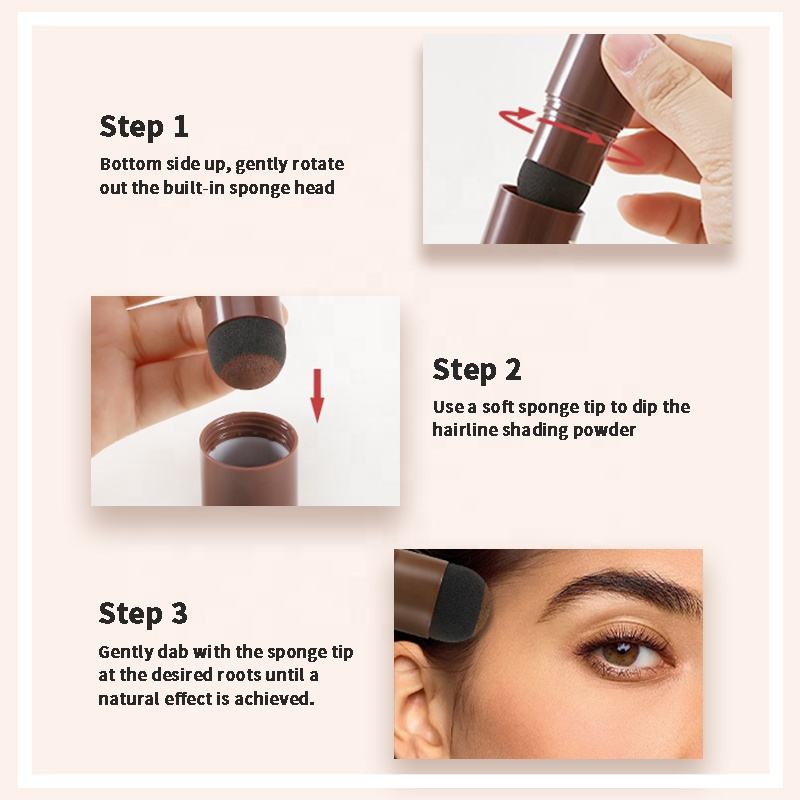 Step 1

Bottom side up, gently rotate out the built-in sponge head

Step 2

Use a soft sponge tip to dip the hairline shading powder

Step 3

Gently dab with the sponge tip at the desired roots until a natural effect is achieved.