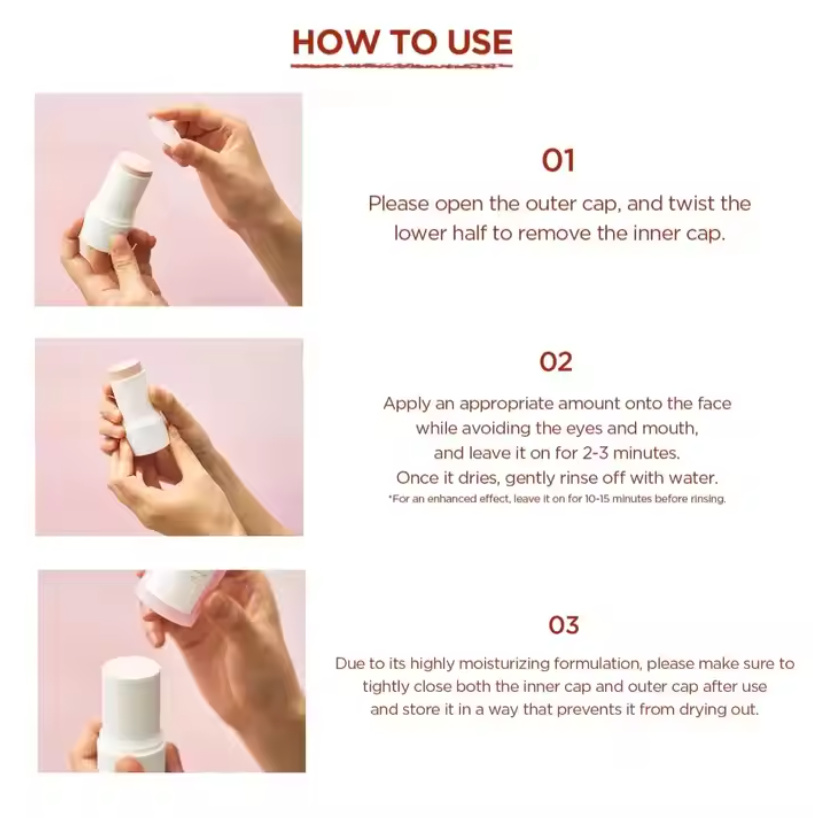 HOW TO USE

01

Please open the outer cap, and twist the lower half to remove the inner cap.

02

Apply an appropriate amount onto the face while avoiding the eyes and mouth, and leave it on for 2-3 minutes. Once it dries, gently rinse off with water.

*For an enhanced effect, leave it on for 10-15 minutes before rinsing.

03

Due to its highly moisturizing formulation, please make sure to tightly close both the inner cap and outer cap after use and store it in a way that prevents it from drying out.